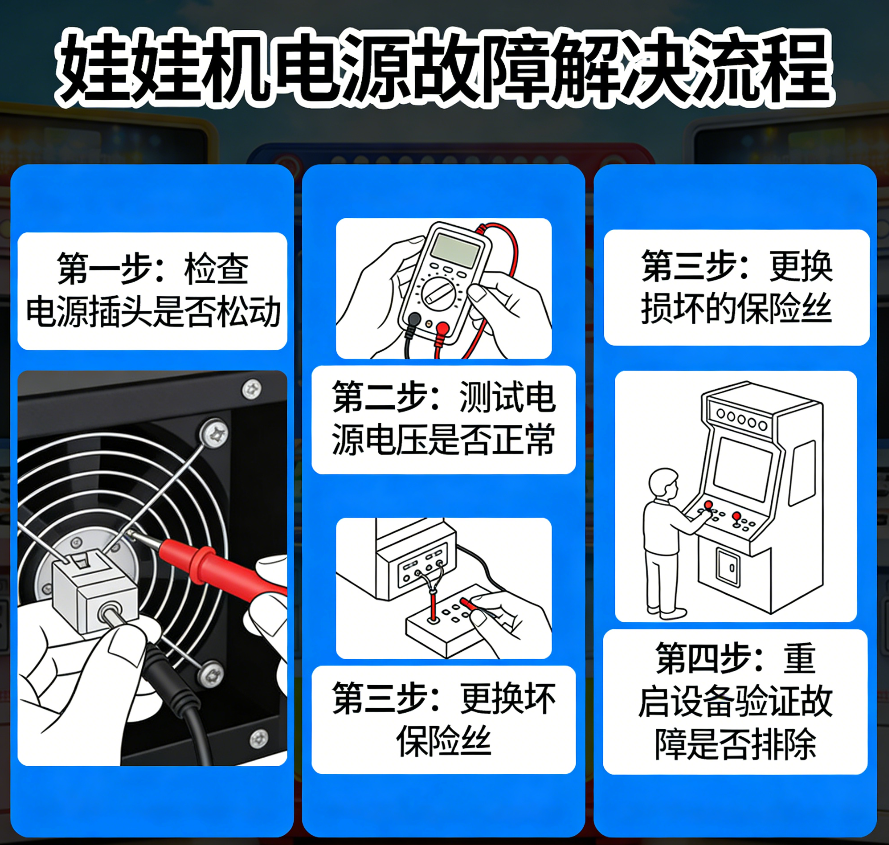 娃娃机电源故障解决流程

第一步：检查电源插头是否松动

第二步：测试电源电压是否正常

第三步：更换坏保险丝

第三步：更换损坏的保险丝

第四步：重启设备验证故障是否排除